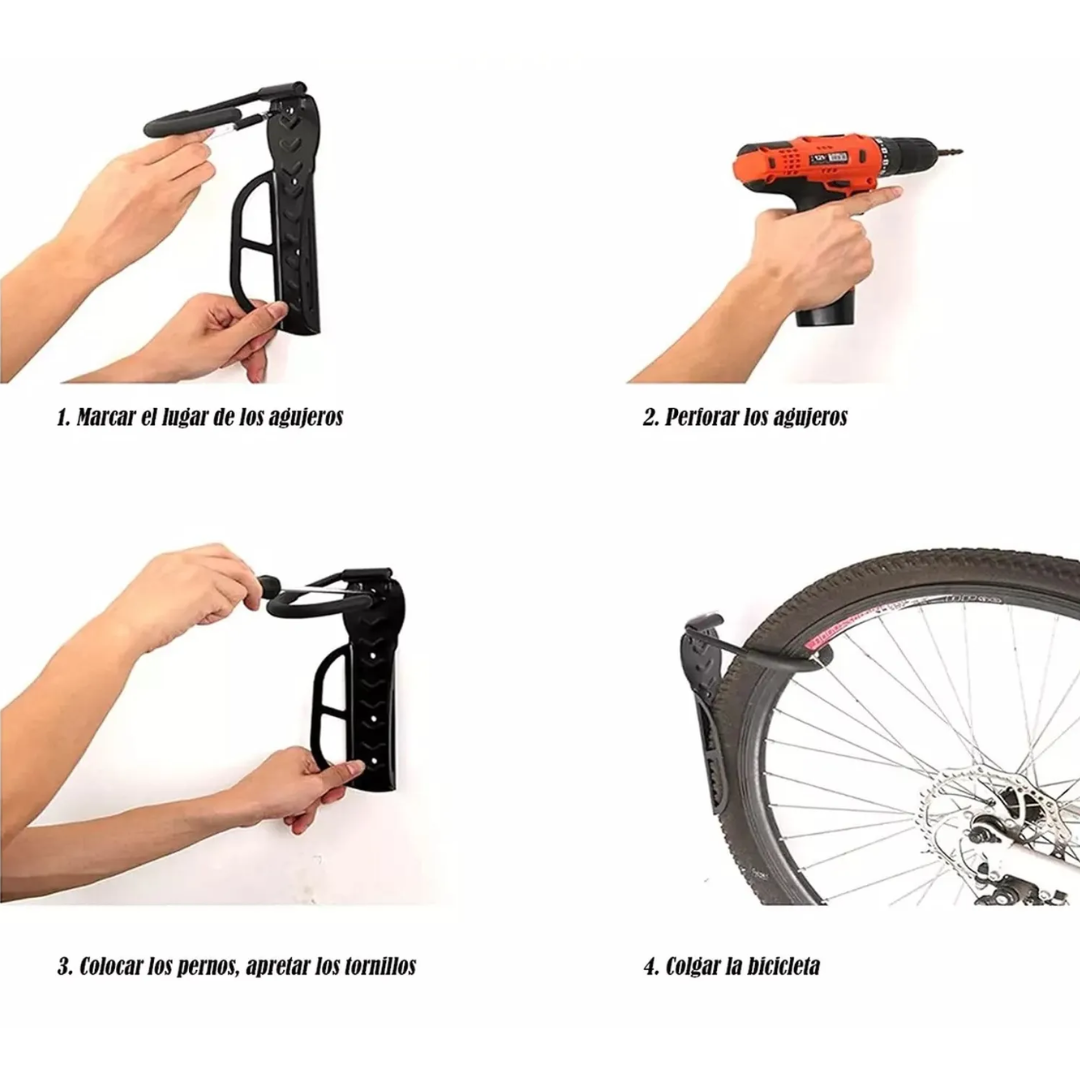 1. Marcar el lugar de los agujeros

2. Perforar los agujeros

3. Colocar los pernos, apretar los tornillos

4. Colgar la bicicleta